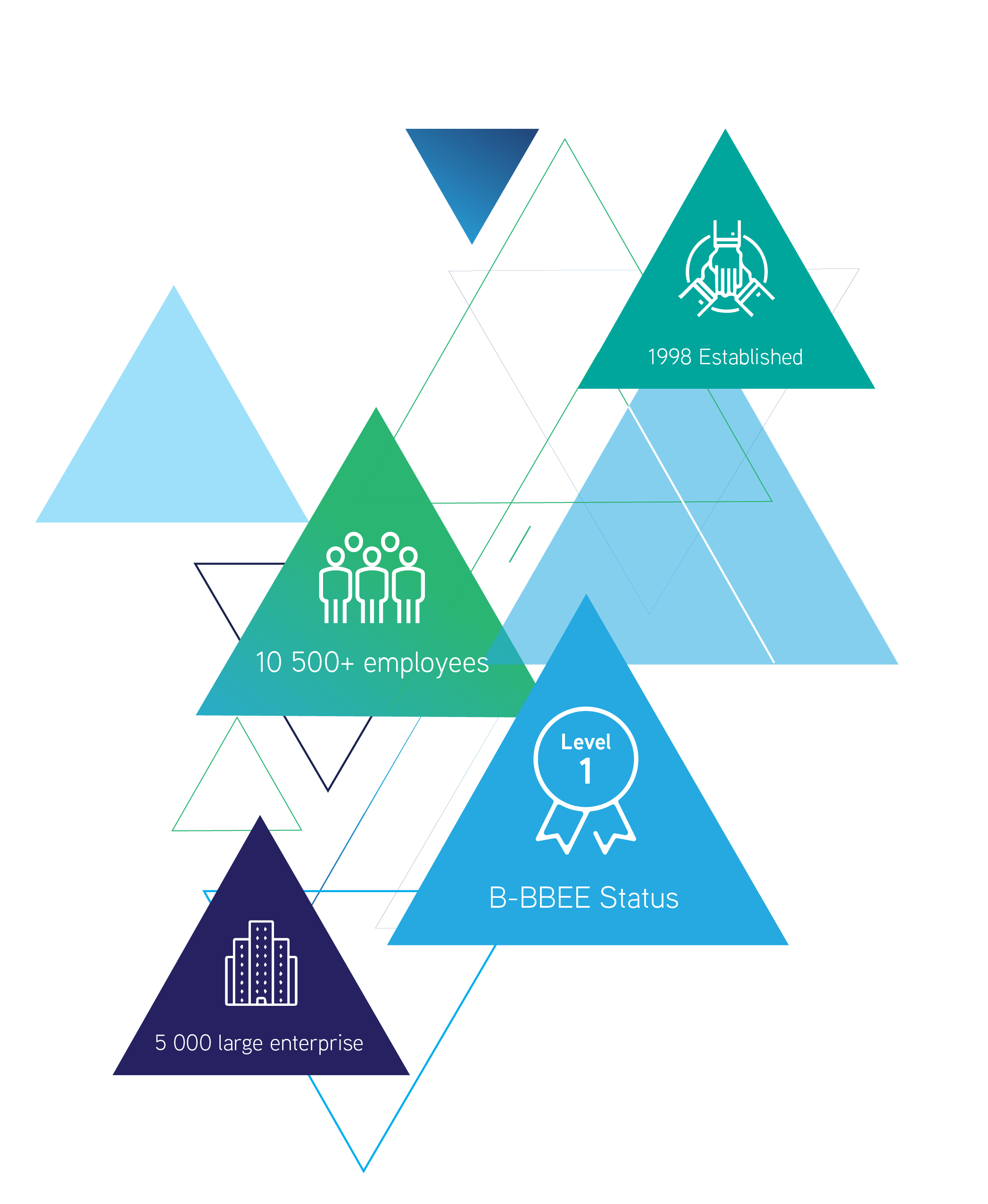 1998 Established

10 500+ employees

Level
1

B-BBEE Status

5 000 large enterprise